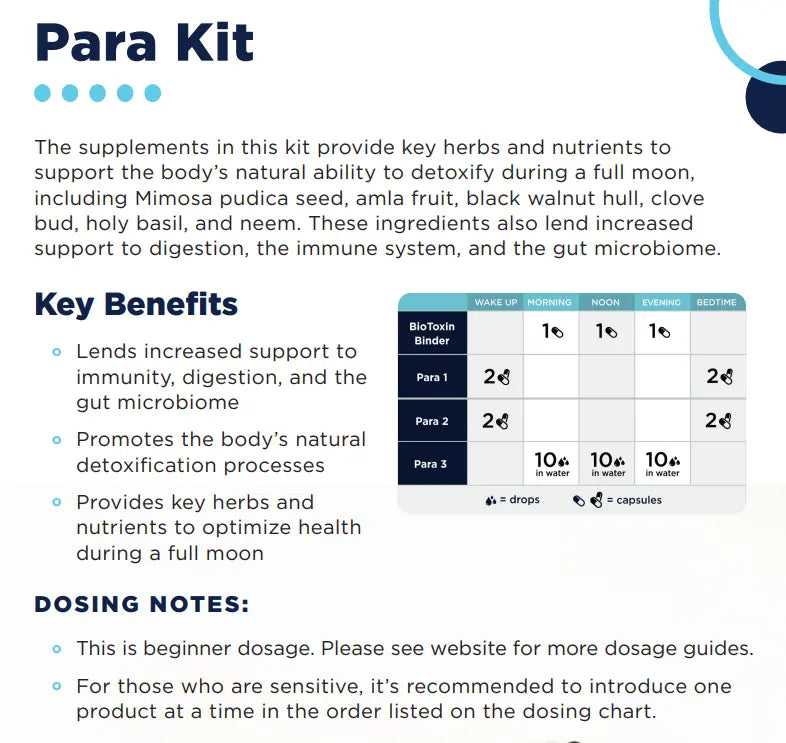 Para Kit

The supplements in this kit provide key herbs and nutrients to support the body's natural ability to detoxify during a full moon, including Mimosa pudica seed, amla fruit, black walnut hull, clove bud, holy basil, and neem. These ingredients also lend increased support to digestion, the immune system, and the gut microbiome.

Key Benefits

- Lends increased support to immunity, digestion, and the gut microbiome
- Promotes the body's natural detoxification processes
- Provides key herbs and nutrients to optimize health during a full moon

| | WAKE UP | MORNING | NOON | EVENING | BEDTIME |
|---|---|---|---|---|---|
| BioToxin Binder | | 1 | 1 | 1 | |
| Para 1 | 2 | | | | 2 |
| Para 2 | 2 | | | | 2 |
| Para 3 | | 10 in water | 10 in water | 10 in water | |

= drops = capsules

DOSING NOTES:

- This is beginner dosage. Please see website for more dosage guides.
- For those who are sensitive, it's recommended to introduce one product at a time in the order listed on the dosing chart.